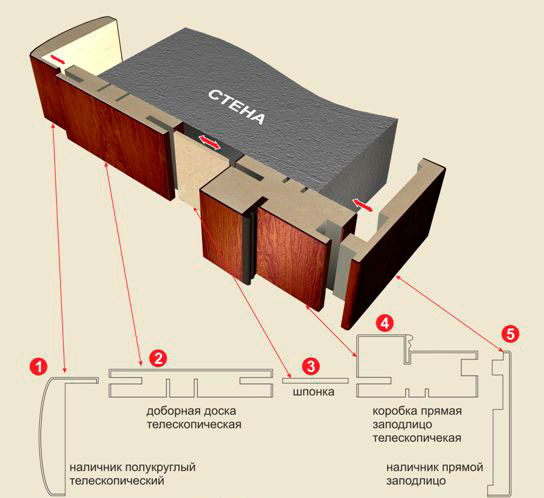 СТЕНА

1

2

3

4

5

шпонка

доборная доска телескопическая

коробка прямая заподлицо телескопичекая

наличник полукруглый телескопический

наличник прямой заподлицо